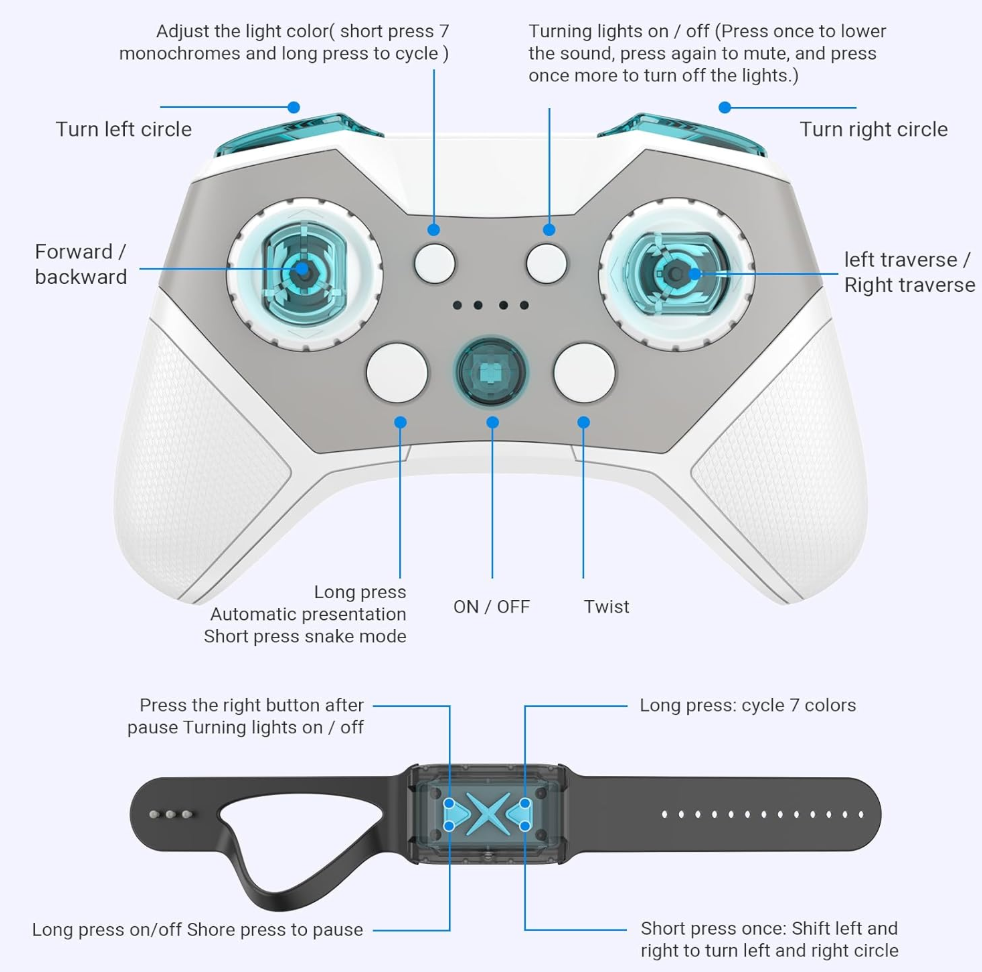 Adjust the light color( short press 7 monochromes and long press to cycle )

Turning lights on / off (Press once to lower the sound, press again to mute, and press once more to turn off the lights.)

Turn left circle

Turn right circle

Forward / backward

left traverse / Right traverse

Long press Automatic presentation Short press snake mode

ON / OFF

Twist

Press the right button after pause Turning lights on / off

Long press: cycle 7 colors

Long press on/off Shore press to pause

Short press once: Shift left and right to turn left and right circle